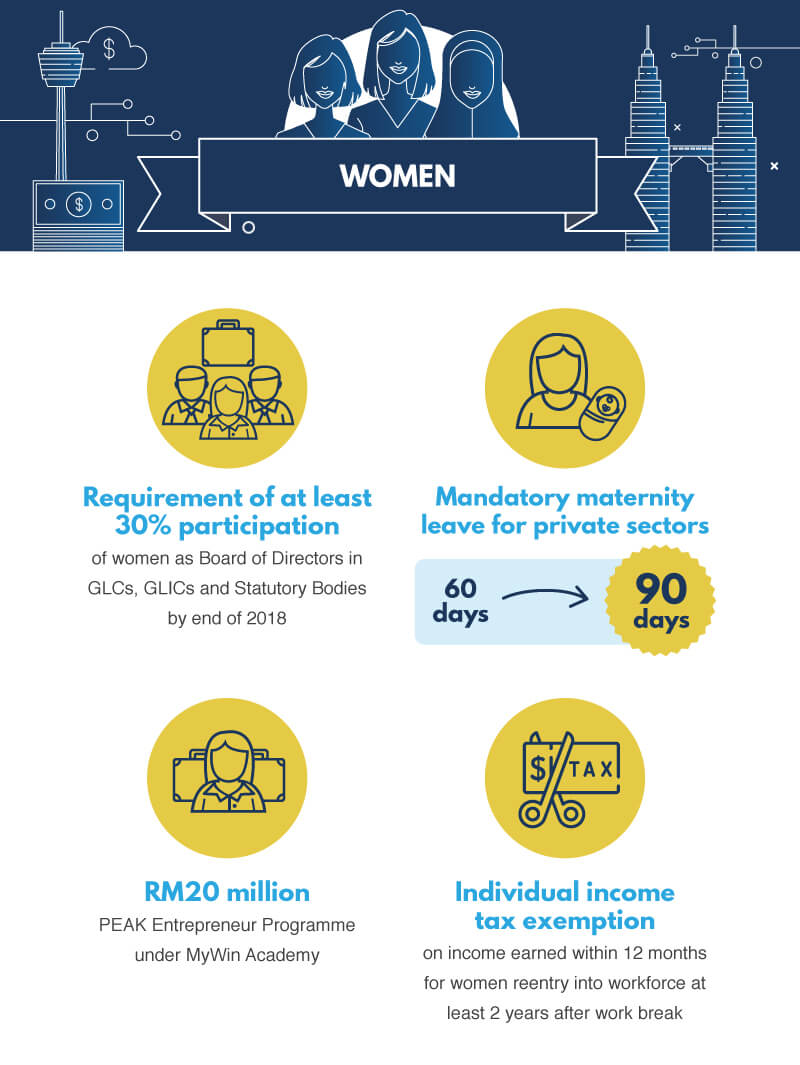 WOMEN

Requirement of at least 30% participation
of women as Board of Directors in GLCs, GLICs and Statutory Bodies by end of 2018

Mandatory maternity leave for private sectors
60 days
90 days

RM20 million
PEAK Entrepreneur Programme under MyWin Academy

$ TAX

Individual income tax exemption
on income earned within 12 months for women reentry into workforce at least 2 years after work break