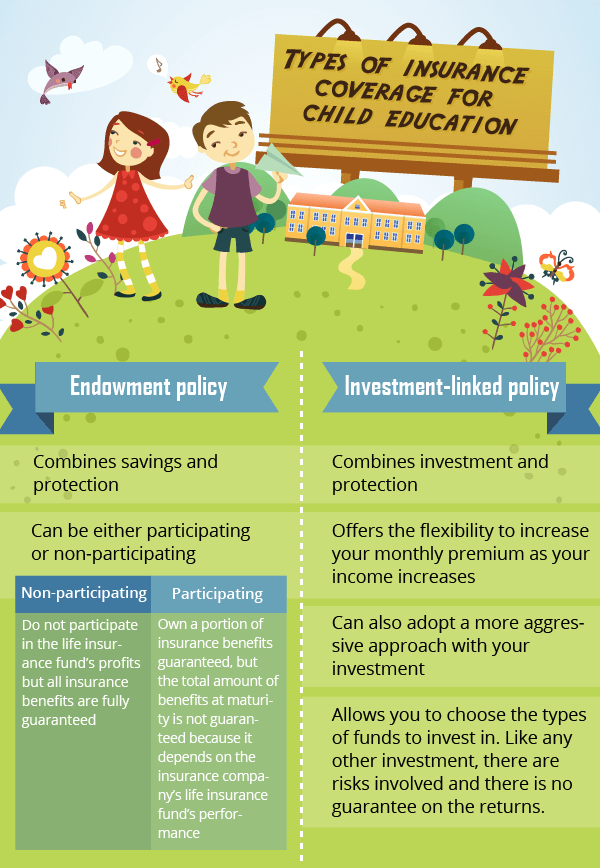 TYPES OF INSURANCE COVERAGE FOR CHILD EDUCATION

Endowment policy

Combines savings and protection

Can be either participating or non-participating

| Non-participating | Participating |
|---|---|
| Do not participate in the life insurance fund's profits but all insurance benefits are fully guaranteed | Own a portion of insurance benefits guaranteed, but the total amount of benefits at maturity is not guaranteed because it depends on the insurance company's life insurance fund's performance |

Investment-linked policy

Combines investment and protection

Offers the flexibility to increase your monthly premium as your income increases

Can also adopt a more aggressive approach with your investment

Allows you to choose the types of funds to invest in. Like any other investment, there are risks involved and there is no guarantee on the returns.