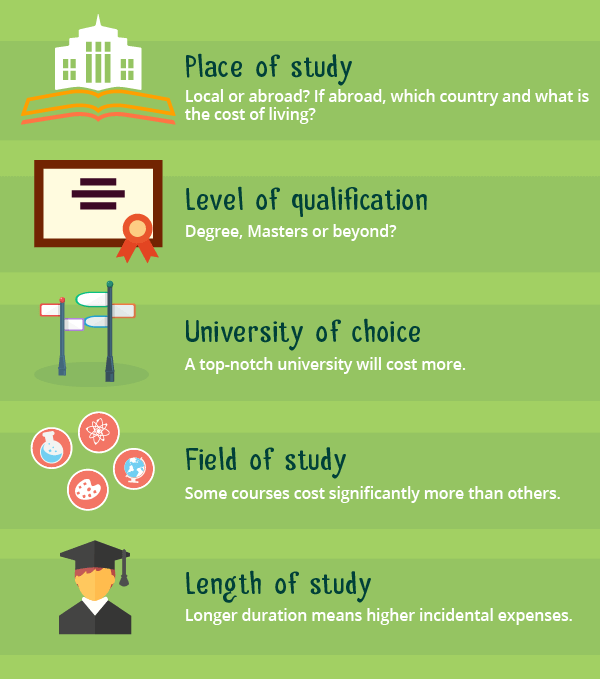 Place of study
Local or abroad? If abroad, which country and what is the cost of living?

Level of qualification
Degree, Masters or beyond?

University of choice
A top-notch university will cost more.

Field of study
Some courses cost significantly more than others.

Length of study
Longer duration means higher incidental expenses.